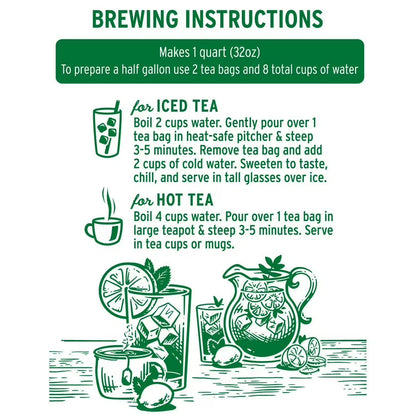 BREWING INSTRUCTIONS

Makes 1 quart (32oz)
To prepare a half gallon use 2 tea bags and 8 total cups of water

for ICED TEA
Boil 2 cups water. Gently pour over 1 tea bag in heat-safe pitcher & steep 3-5 minutes. Remove tea bag and add 2 cups of cold water. Sweeten to taste, chill, and serve in tall glasses over ice.

for HOT TEA
Boil 4 cups water. Pour over 1 tea bag in large teapot & steep 3-5 minutes. Serve in tea cups or mugs.