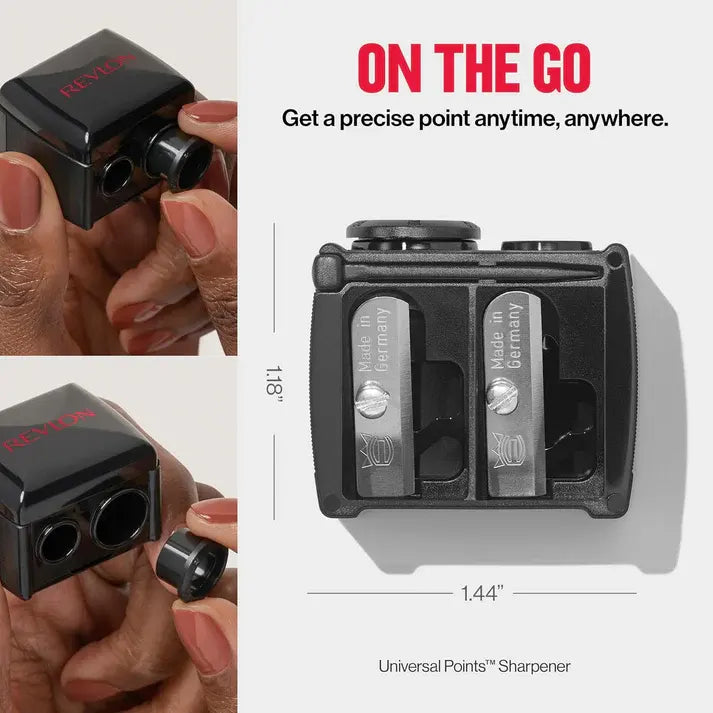 REVLON

REVLON

ON THE GO

Get a precise point anytime, anywhere.

1.18"

Made in Germany

Made in Germany

1.44"

Universal Points™ Sharpener